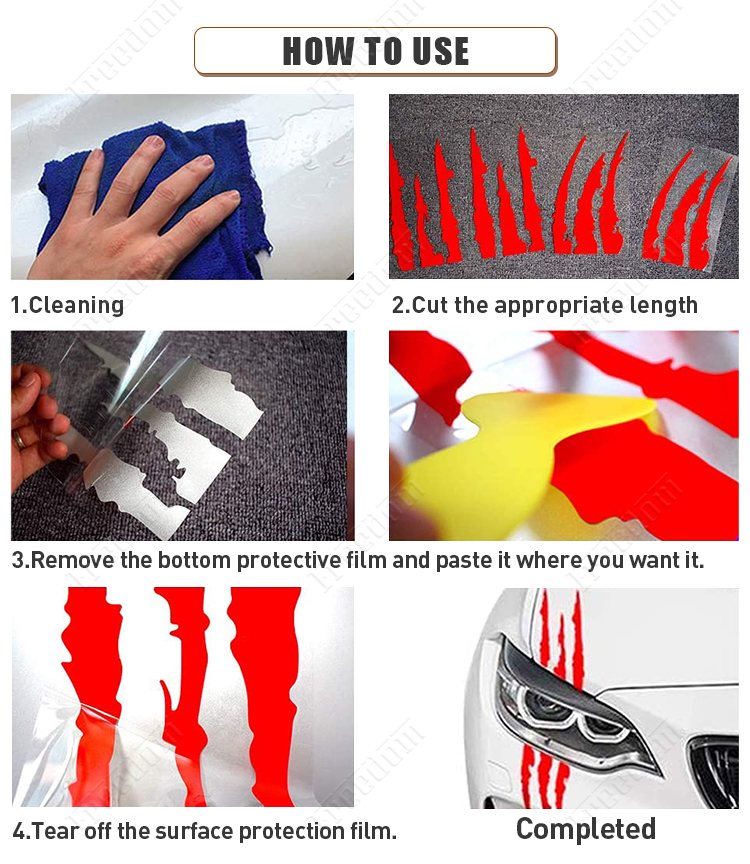 HOW TO USE

1.Cleaning

2.Cut the appropriate length

3.Remove the bottom protective film and paste it where you want it.

4.Tear off the surface protection film.

Completed