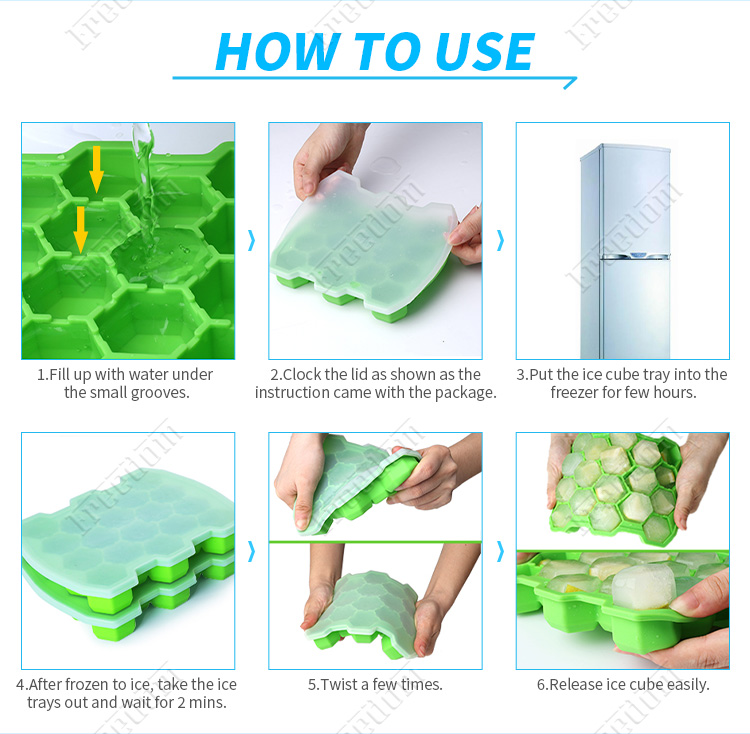 HOW TO USE

1.Fill up with water under the small grooves.

2.Clock the lid as shown as the instruction came with the package.

3.Put the ice cube tray into the freezer for few hours.

4.After frozen to ice, take the ice trays out and wait for 2 mins.

5.Twist a few times.

6.Release ice cube easily.