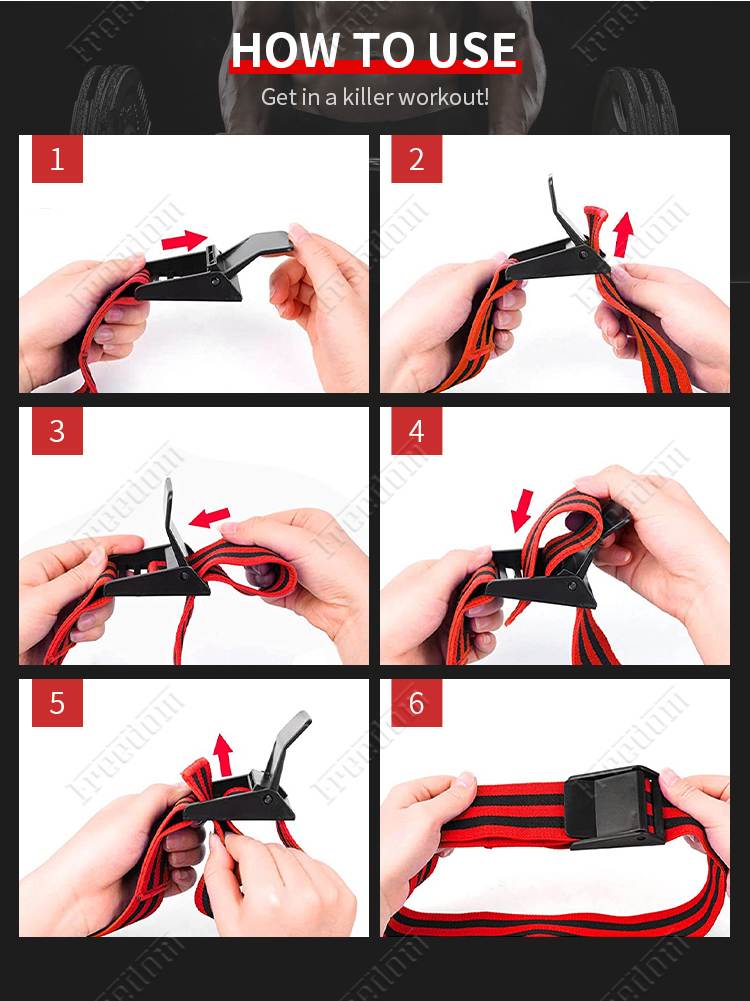 HOW TO USE

Get in a killer workout!

1

2

3

4

5

6