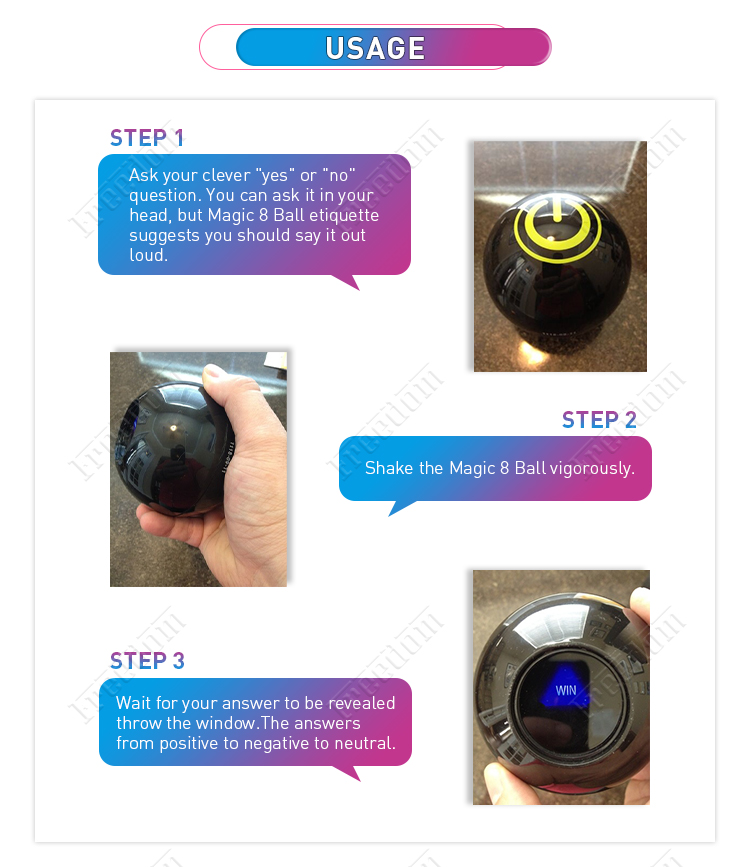 USAGE

STEP 1

Ask your clever "yes" or "no" question. You can ask it in your head, but Magic 8 Ball etiquette suggests you should say it out loud.

STEP 2

Shake the Magic 8 Ball vigorously.

STEP 3

Wait for your answer to be revealed throw the window.The answers from positive to negative to neutral.

WIN